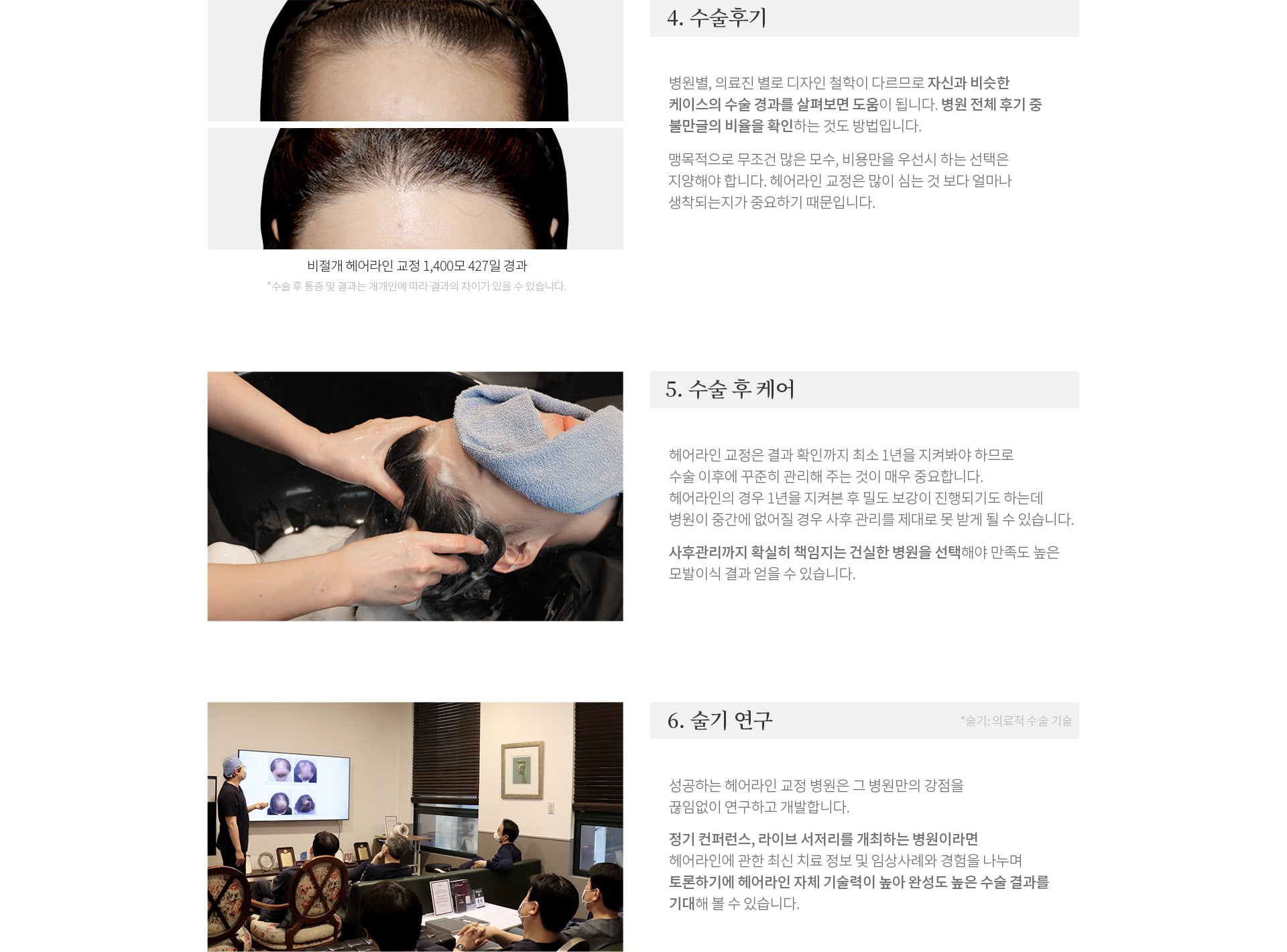 비절개 헤어라인 교정 1,400모 427일 경과
*수술 후 통증 및 결과는 개개인에 따라 결과의 차이가 있을 수 있습니다.

4. 수술후기

병원별, 의료진 별로 디자인 철학이 다르므로 자신과 비슷한 케이스의 수술 경과를 살펴보면 도움이 됩니다. 병원 전체 후기 중 불만글의 비율을 확인하는 것도 방법입니다.

맹목적으로 무조건 많은 모수, 비용만을 우선시 하는 선택은 지양해야 합니다. 헤어라인 교정은 많이 심는 것 보다 얼마나 생착되는지가 중요하기 때문입니다.

5. 수술 후 케어

헤어라인 교정은 결과 확인까지 최소 1년을 지켜봐야 하므로 수술 이후에 꾸준히 관리해 주는 것이 매우 중요합니다. 헤어라인의 경우 1년을 지켜본 후 밀도 보강이 진행되기도 하는데 병원이 중간에 없어질 경우 사후 관리를 제대로 못 받게 될 수 있습니다.

사후관리까지 확실히 책임지는 건실한 병원을 선택해야 만족도 높은 모발이식 결과 얻을 수 있습니다.

6. 술기 연구
*술기: 의료적 수술 기술

성공하는 헤어라인 교정 병원은 그 병원만의 강점을 끊임없이 연구하고 개발합니다.

정기 컨퍼런스, 라이브 서저리를 개최하는 병원이라면 헤어라인에 관한 최신 치료 정보 및 임상사례와 경험을 나누며 토론하기에 헤어라인 자체 기술력이 높아 완성도 높은 수술 결과를 기대해 볼 수 있습니다.